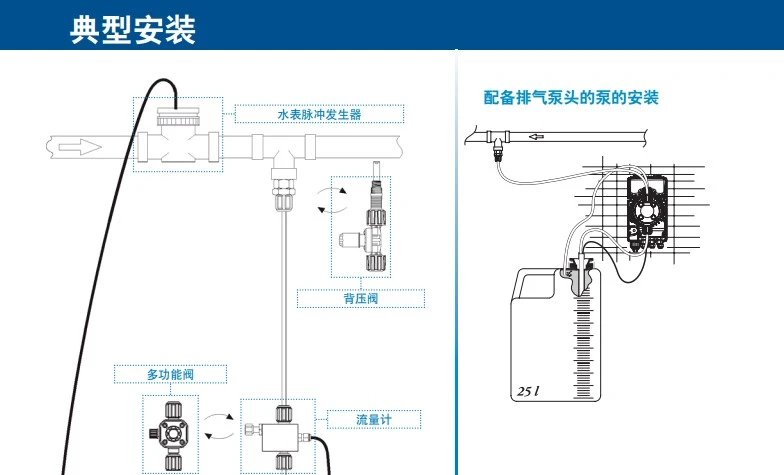 典型安装

水表脉冲发生器

背压阀

多功能阀

流量计

配备排气泵头的泵的安装

25 l